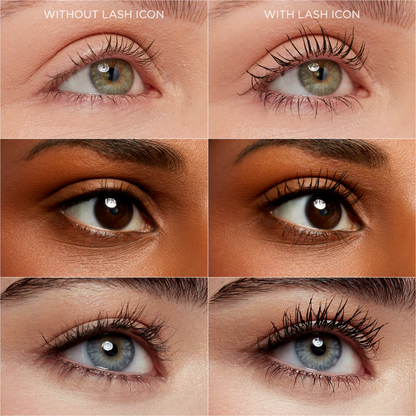 WITHOUT LASH ICON

WITH LASH ICON